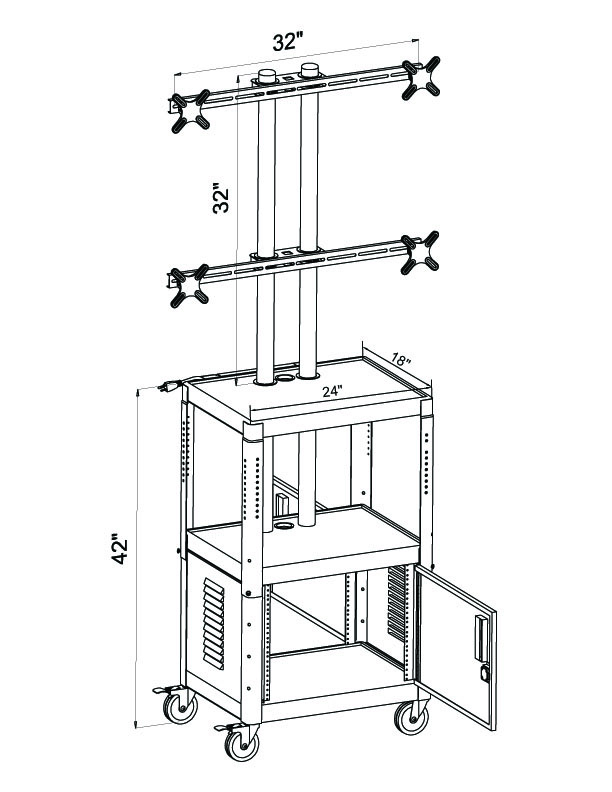 32"

32"

18"

24"

42"